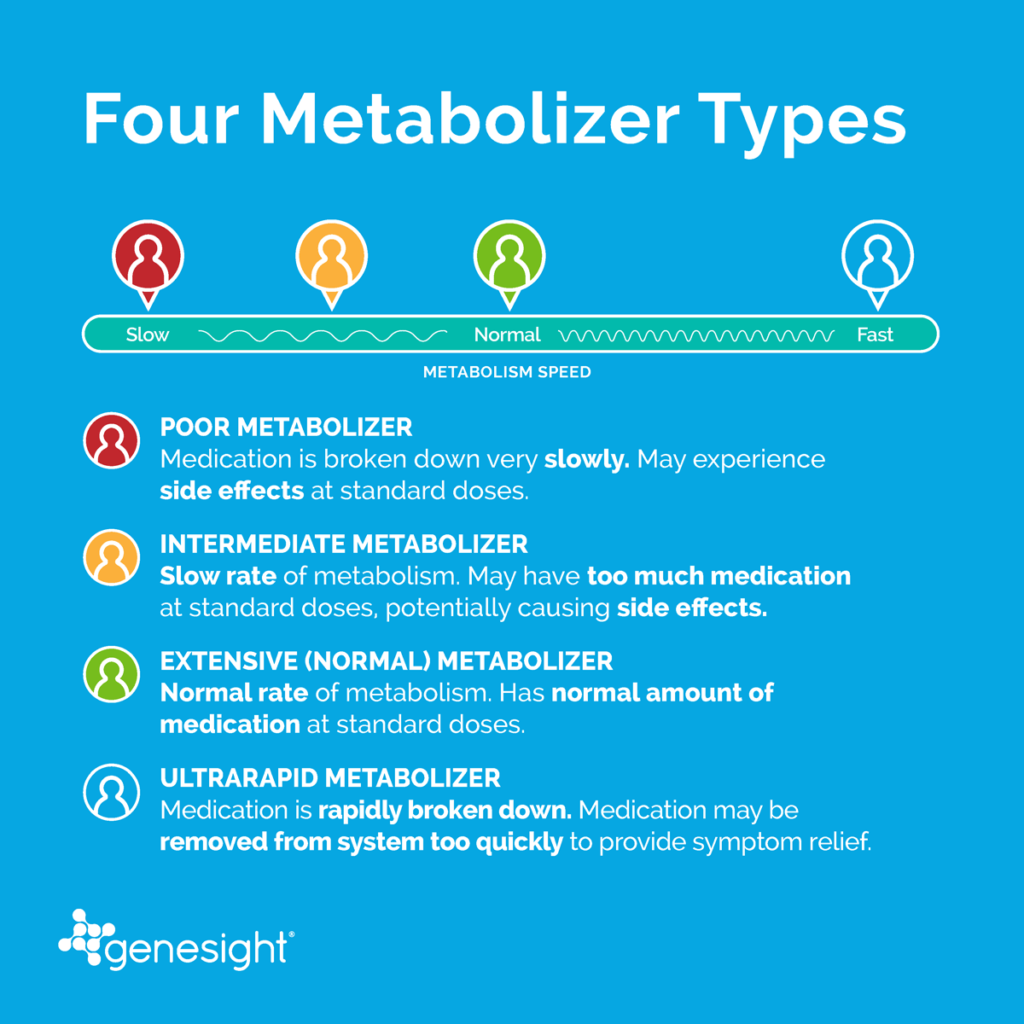 Four Metabolizer Types

Slow Normal Fast

METABOLISM SPEED

POOR METABOLIZER
Medication is broken down very slowly. May experience side effects at standard doses.

INTERMEDIATE METABOLIZER
Slow rate of metabolism. May have too much medication at standard doses, potentially causing side effects.

EXTENSIVE (NORMAL) METABOLIZER
Normal rate of metabolism. Has normal amount of medication at standard doses.

ULTRARAPID METABOLIZER
Medication is rapidly broken down. Medication may be removed from system too quickly to provide symptom relief.

genesight®