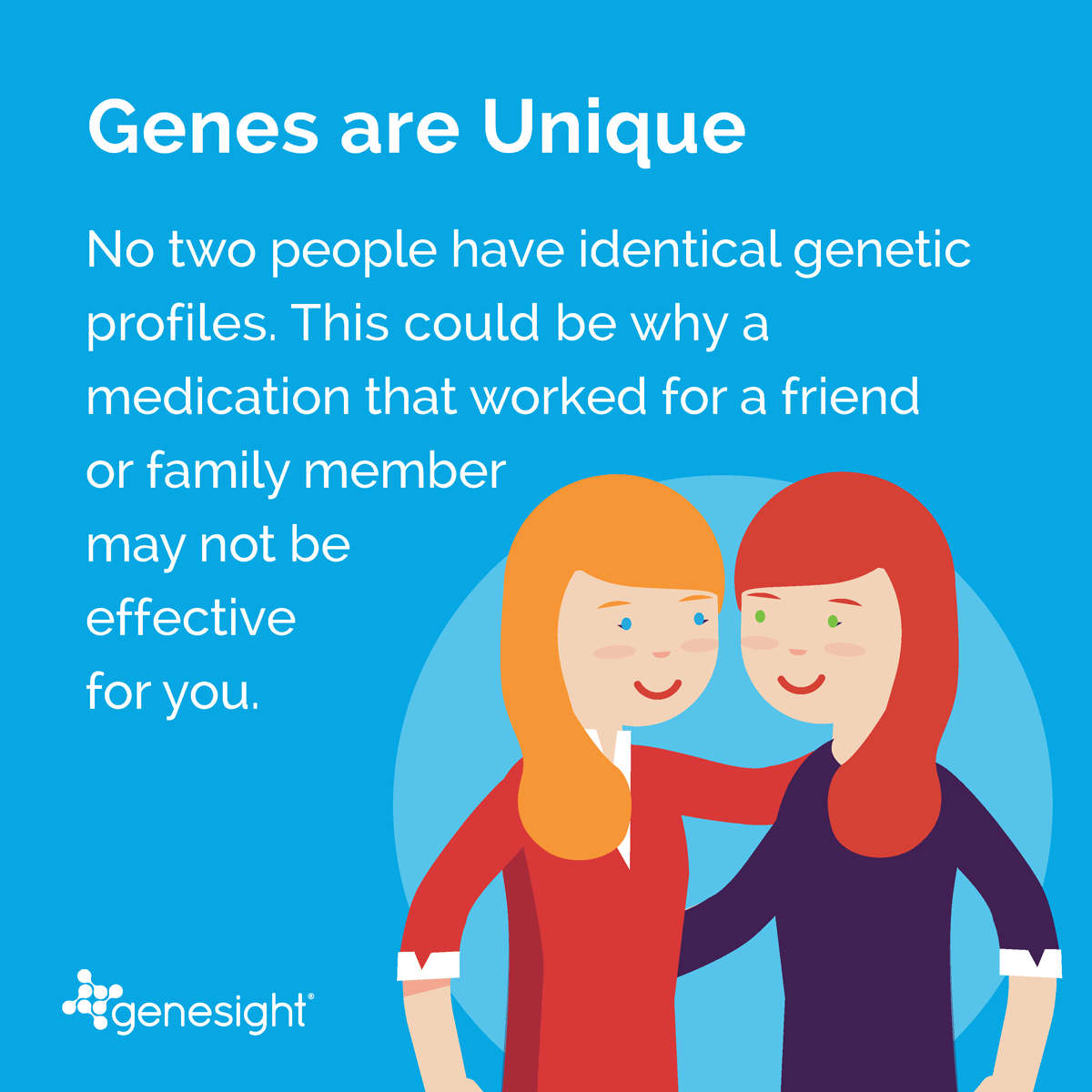 Genes are Unique

No two people have identical genetic profiles. This could be why a medication that worked for a friend or family member may not be effective for you.

genesight®