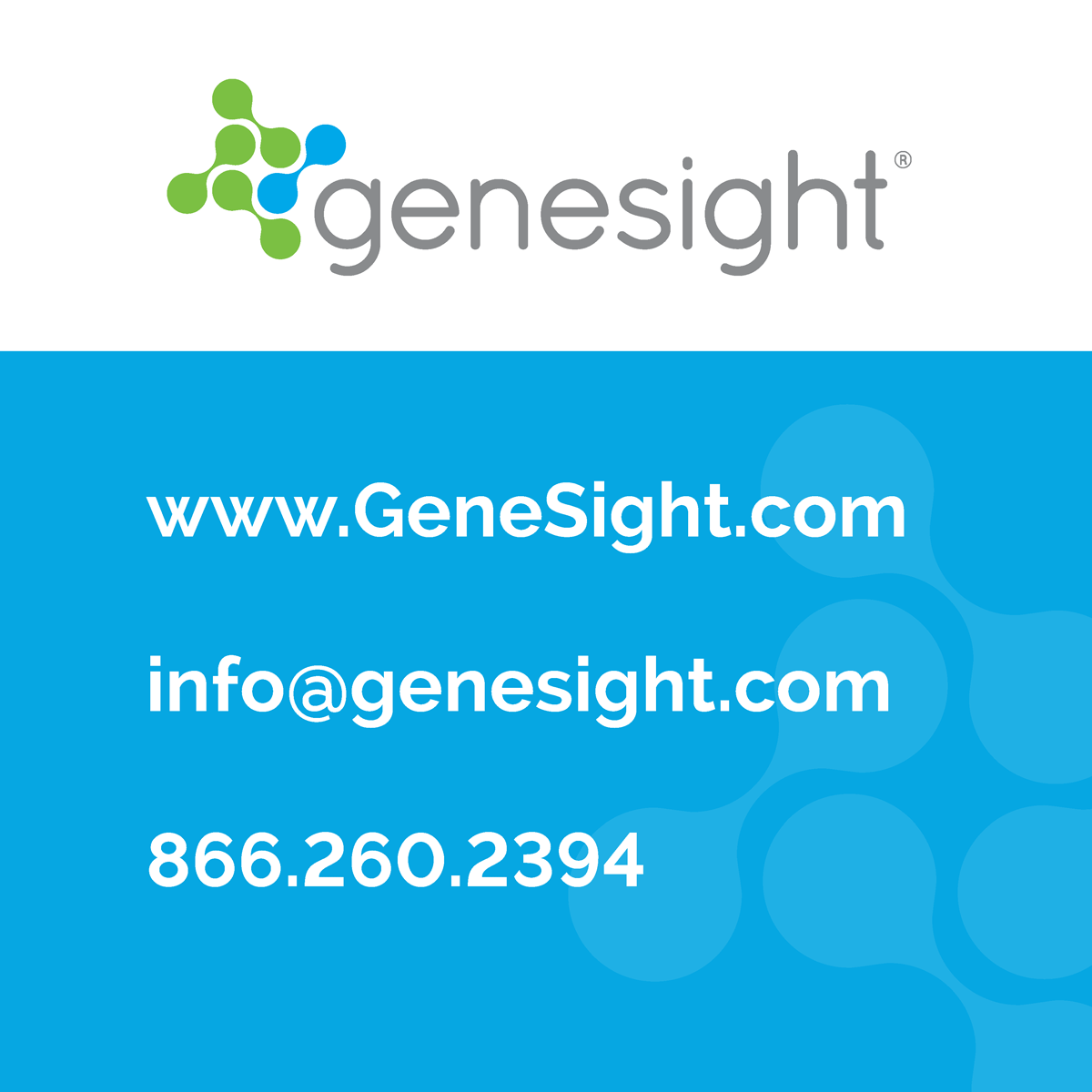 genesight®

www.GeneSight.com

info@genesight.com

866.260.2394