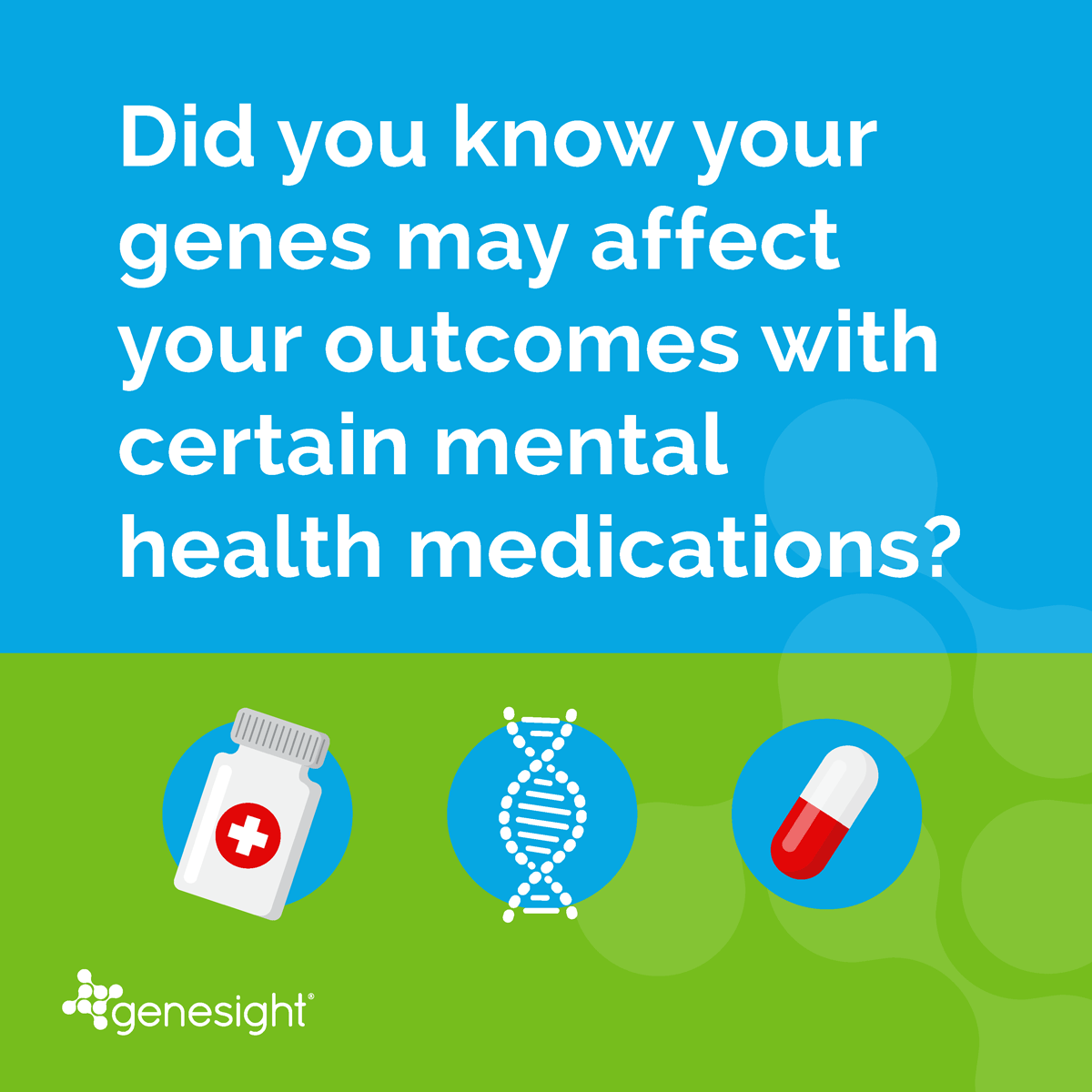 Did you know your genes may affect your outcomes with certain mental health medications?

genesight®